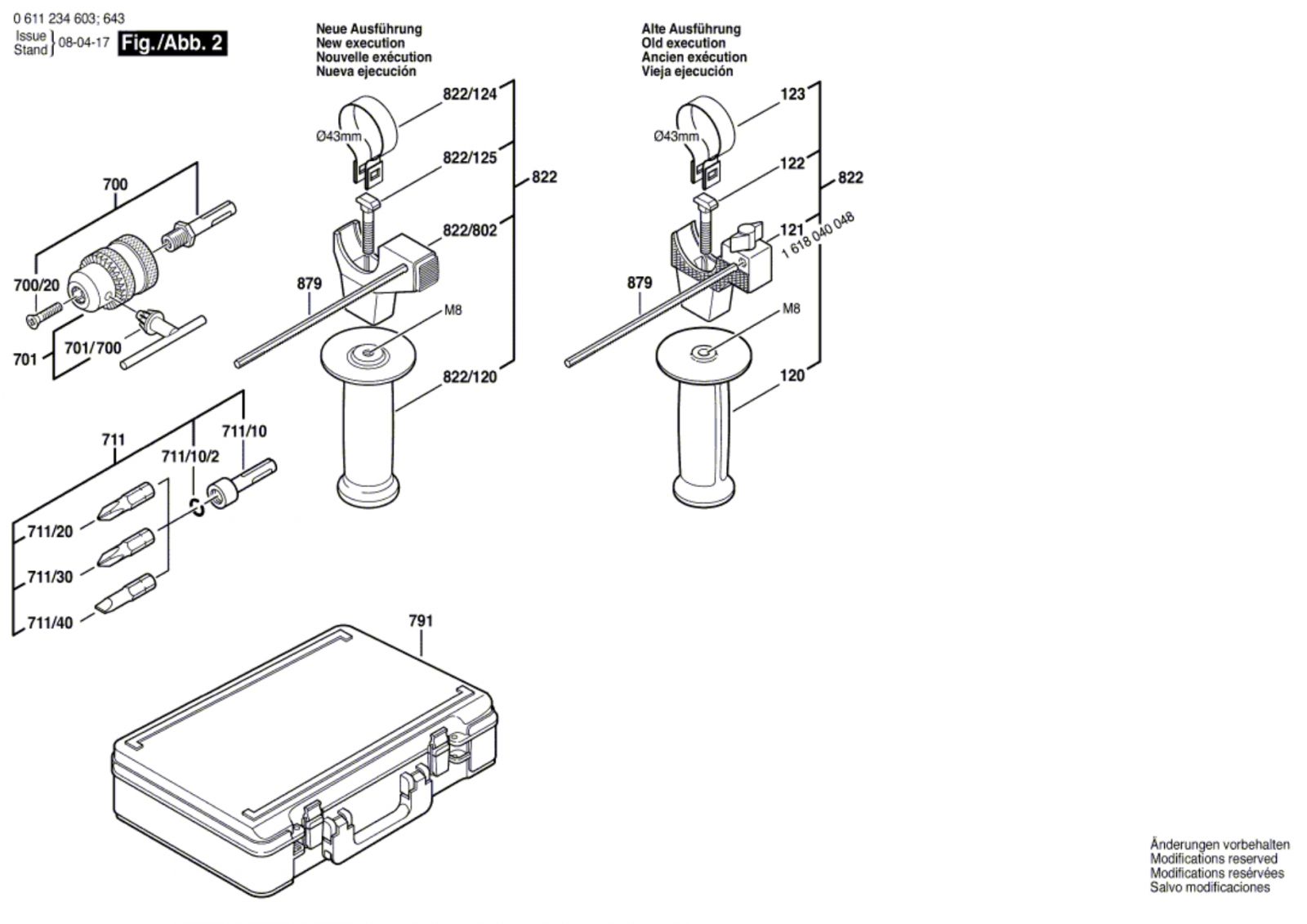 0 611 234 603; 643
Issue
Stand 08-04-17 Fig./Abb. 2

Neue Ausführung
New execution
Nouvelle exécution
Nueva ejecución

Alte Ausführung
Old execution
Ancien exécution
Vieja ejecución

822/124
Ø43mm
822/125
822
822/802
879
M8
822/120

123
Ø43mm
122
822
121
1 618 040 048
879
M8
120

700
700/20
701
701/700

711
711/10/2
711/10
711/20
711/30
711/40

791

Änderungen vorbehalten
Modifications reserved
Modifications resérvées
Salvo modificaciones